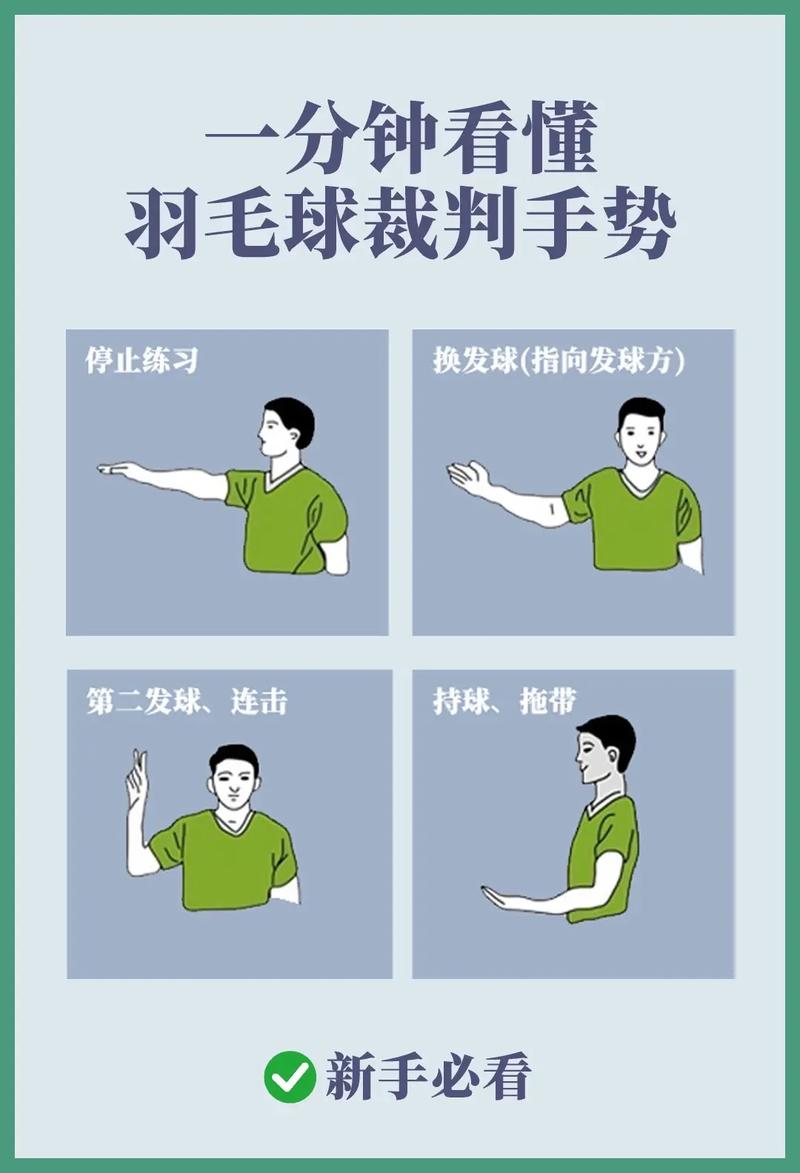 一分钟看懂
羽毛球裁判手势

停止练习

换发球(指向发球方)

第二发球、连击

持球、拖带

新手必看