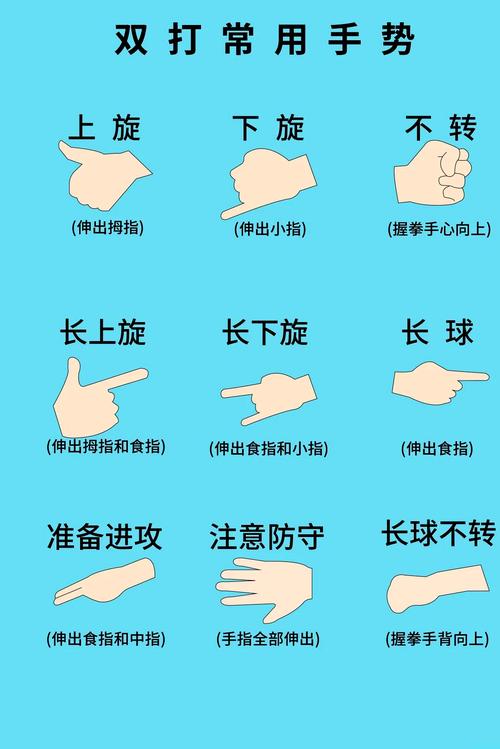 双打常用手势

上旋
(伸出拇指)

下旋
(伸出小指)

不转
(握拳手心向上)

长上旋
(伸出拇指和食指)

长下旋
(伸出食指和小指)

长球
(伸出食指)

准备进攻
(伸出食指和中指)

注意防守
(手指全部伸出)

长球不转
(握拳手背向上)